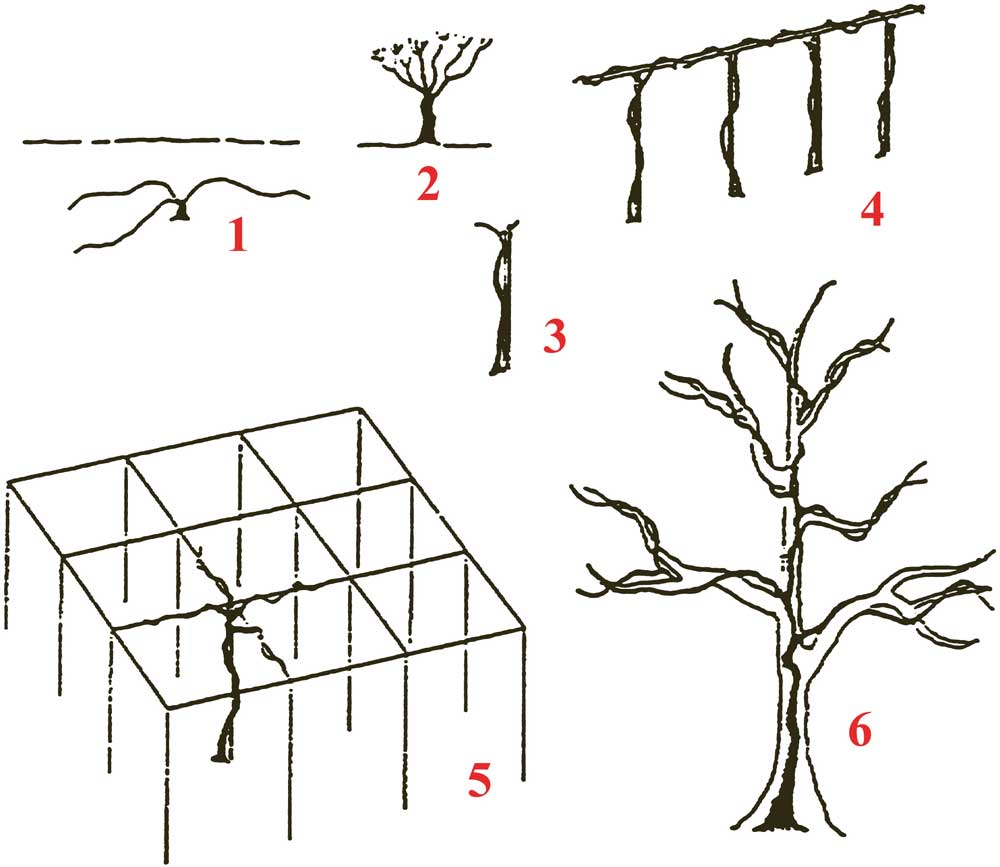 1
2
3
4
5
6